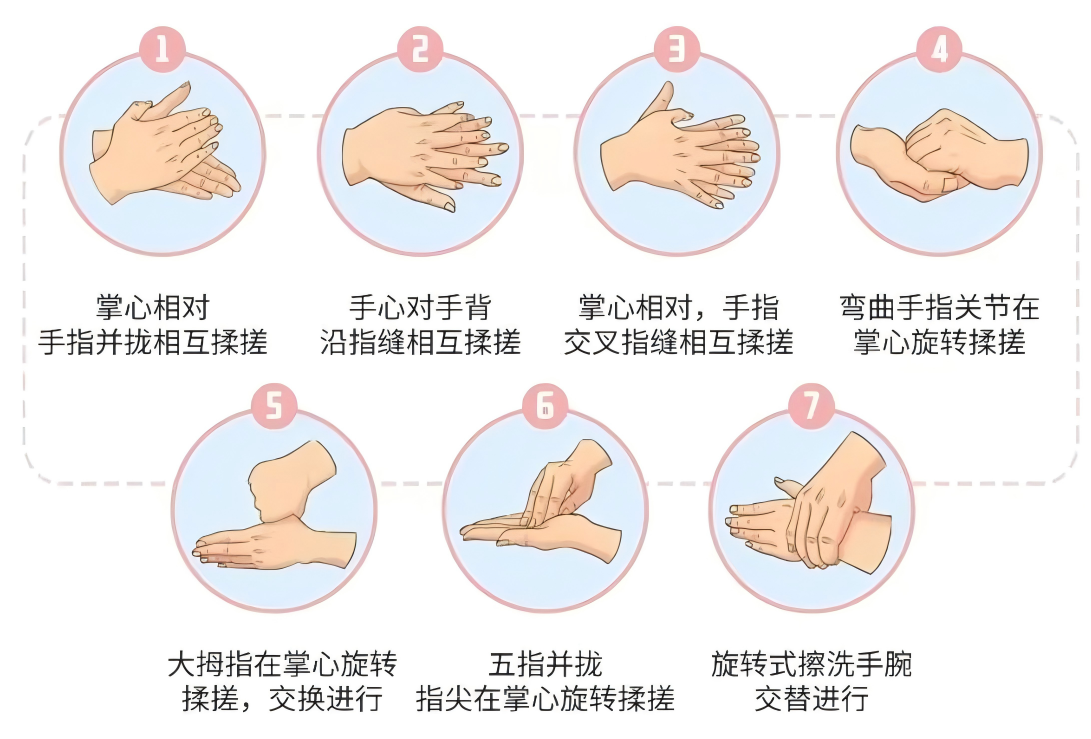 1
掌心相对
手指并拢相互揉搓

2
手心对手背
沿指缝相互揉搓

3
掌心相对，手指
交叉指缝相互揉搓

4
弯曲手指关节在
掌心旋转揉搓

5
大拇指在掌心旋转
揉搓，交换进行

6
五指并拢
指尖在掌心旋转揉搓

7
旋转式擦洗手腕
交替进行